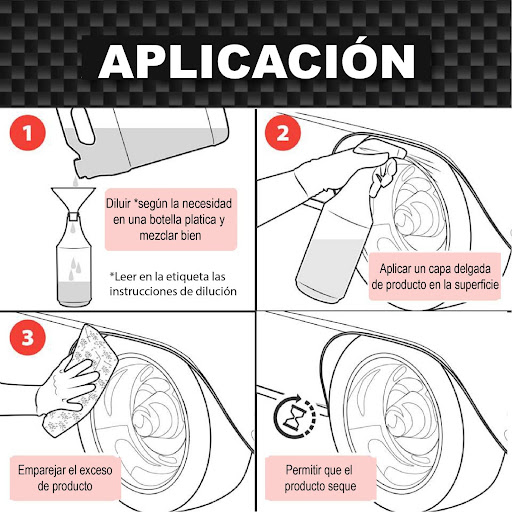 APLICACIÓN

1

Diluir *según la necesidad en una botella platica y mezclar bien

*Leer en la etiqueta las instrucciones de dilución

2

Aplicar un capa delgada de producto en la superficie

3

Emparejar el exceso de producto

Permitir que el producto seque